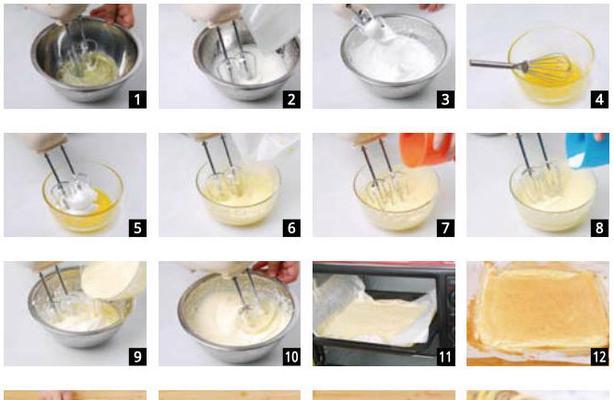 1
2
3
4
5
6
7
8
9
10
11
12